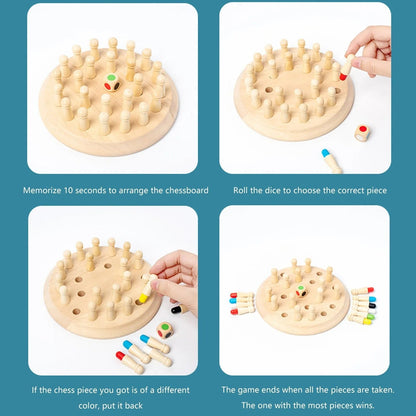 Memorize 10 seconds to arrange the chessboard

Roll the dice to choose the correct piece

If the chess piece you got is of a different color, put it back

The game ends when all the pieces are taken. The one with the most pieces wins.