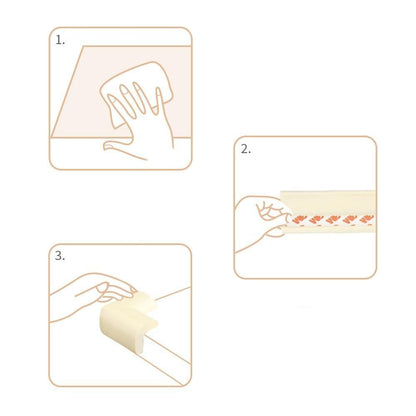 1.

2.

3.