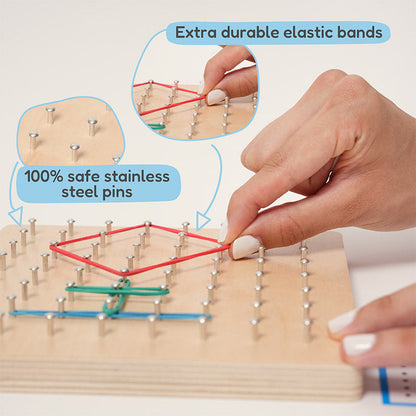 Extra durable elastic bands

100% safe stainless steel pins