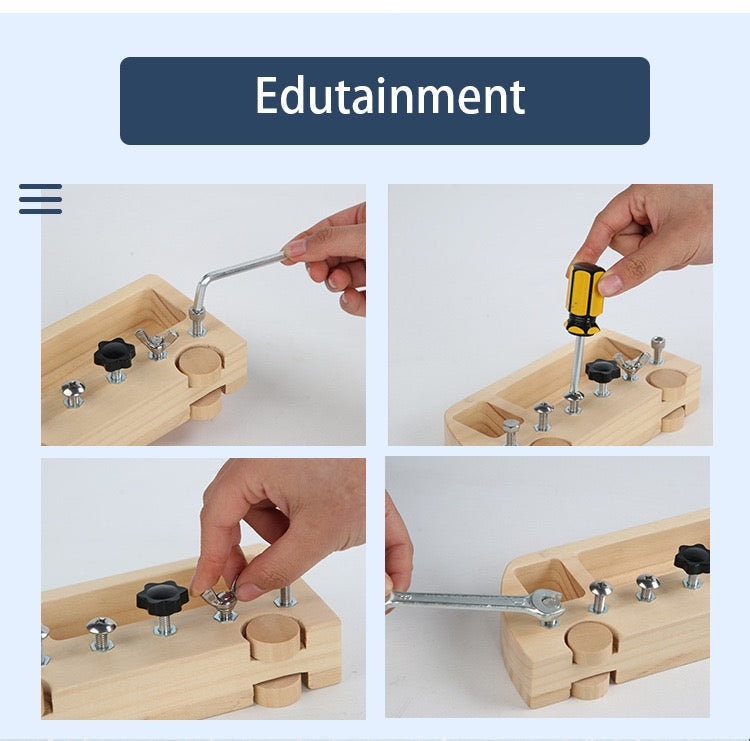 Edutainment