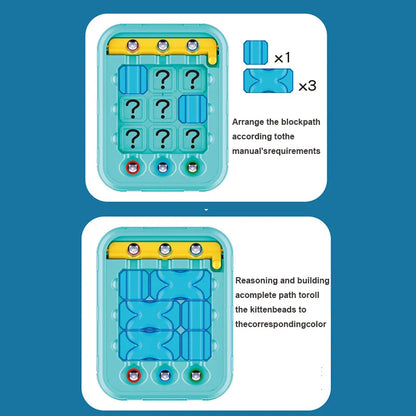 ?
?
?
?
?
?
?

×1
×3

Arrange the blockpath according tothe manual'srequirements

Reasoning and building acomplete path toroll the kittenbeads to thecorrespondingcolor