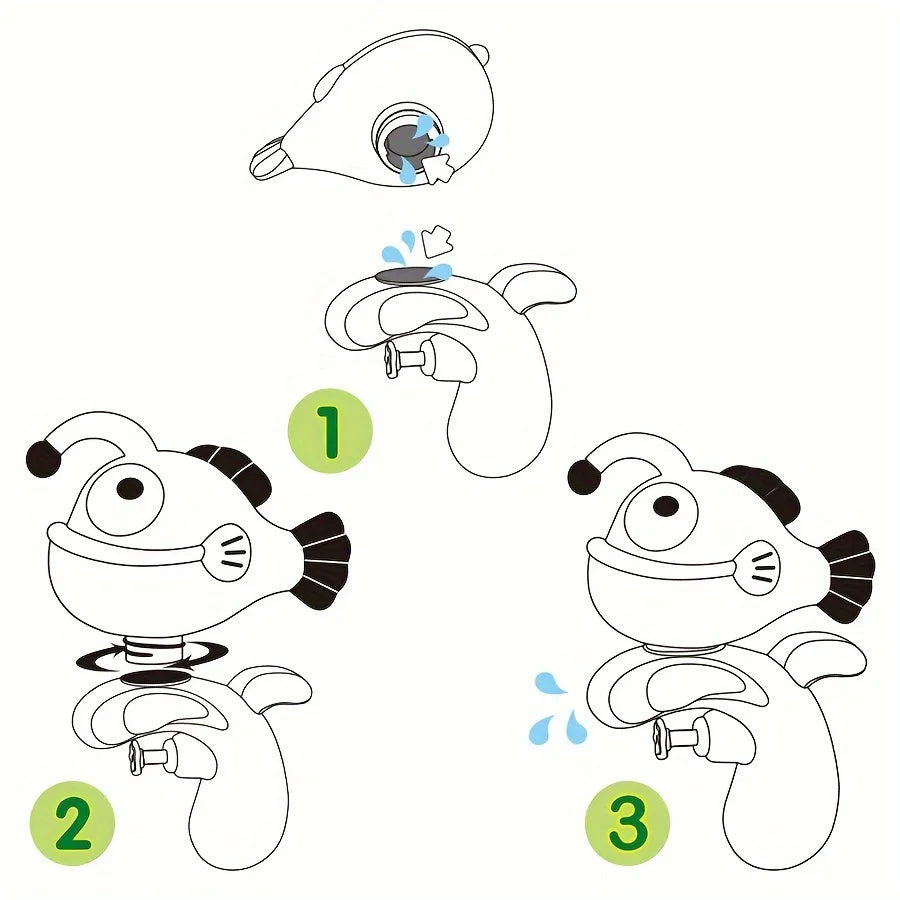 1

2

3