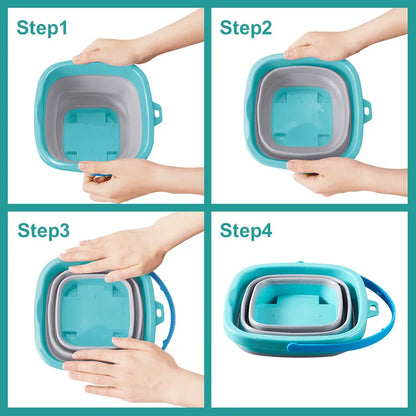 Step1

Step2

Step3

Step4