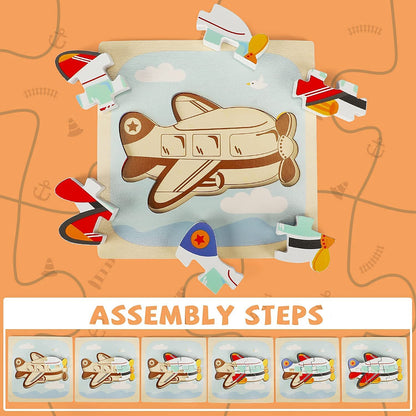 ASSEMBLY STEPS