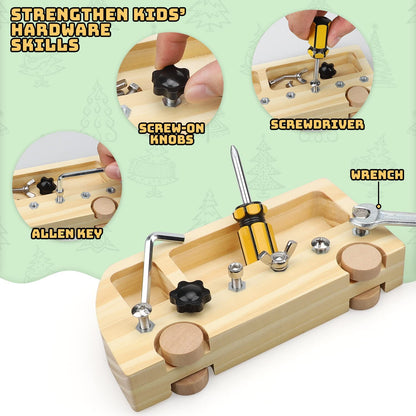 STRENGTHEN KIDS' HARDWARE SKILLS

SCREW-ON KNOBS

SCREWDRIVER

ALLEN KEY

WRENCH