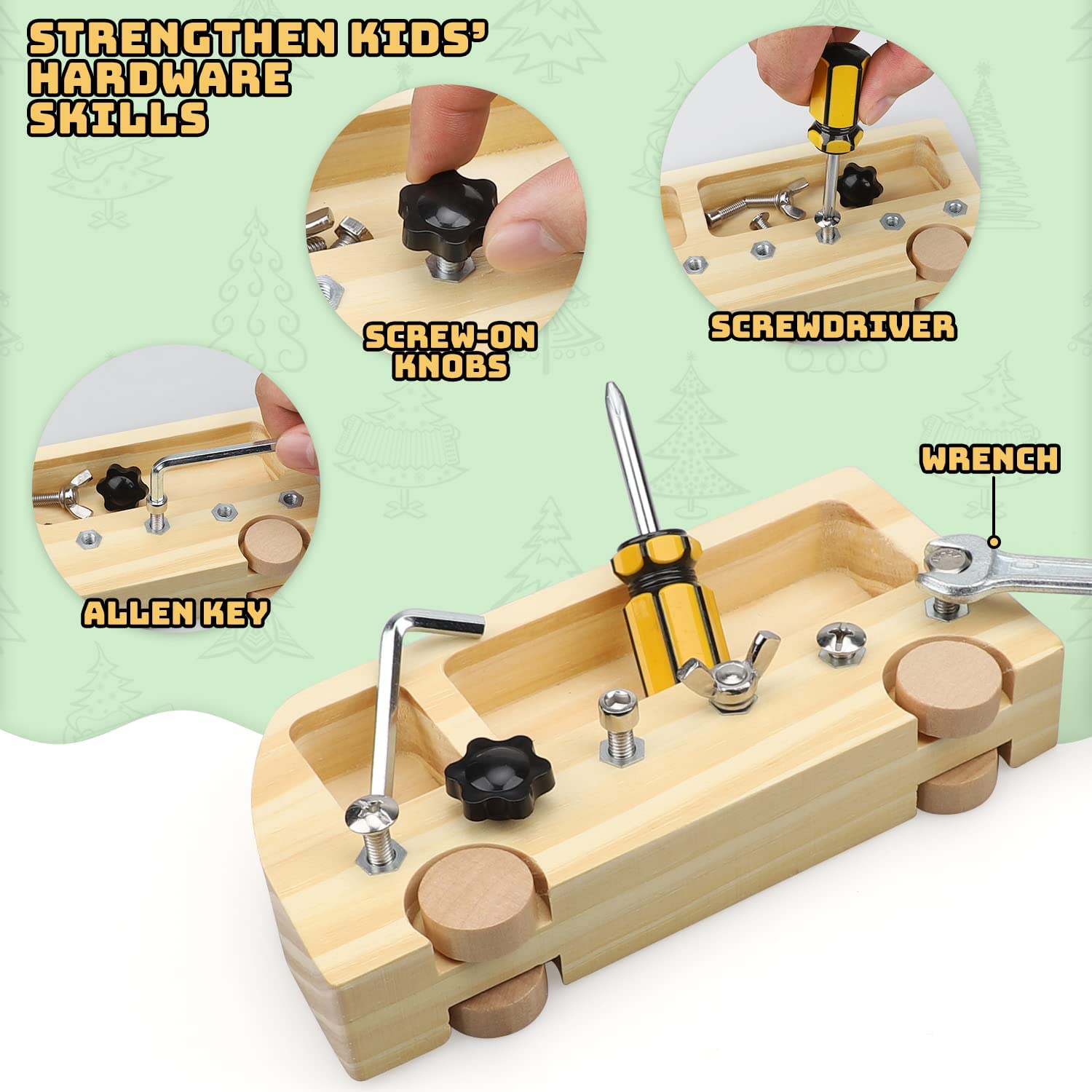 STRENGTHEN KIDS' HARDWARE SKILLS

SCREW-ON KNOBS

SCREWDRIVER

ALLEN KEY

WRENCH