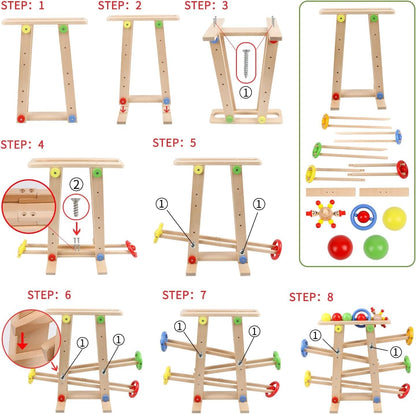 STEP: 1

STEP: 2

STEP: 3

①

STEP: 4

②

STEP: 5

①

①

STEP: 6

①

①

STEP: 7

①

①

STEP: 8

①

①