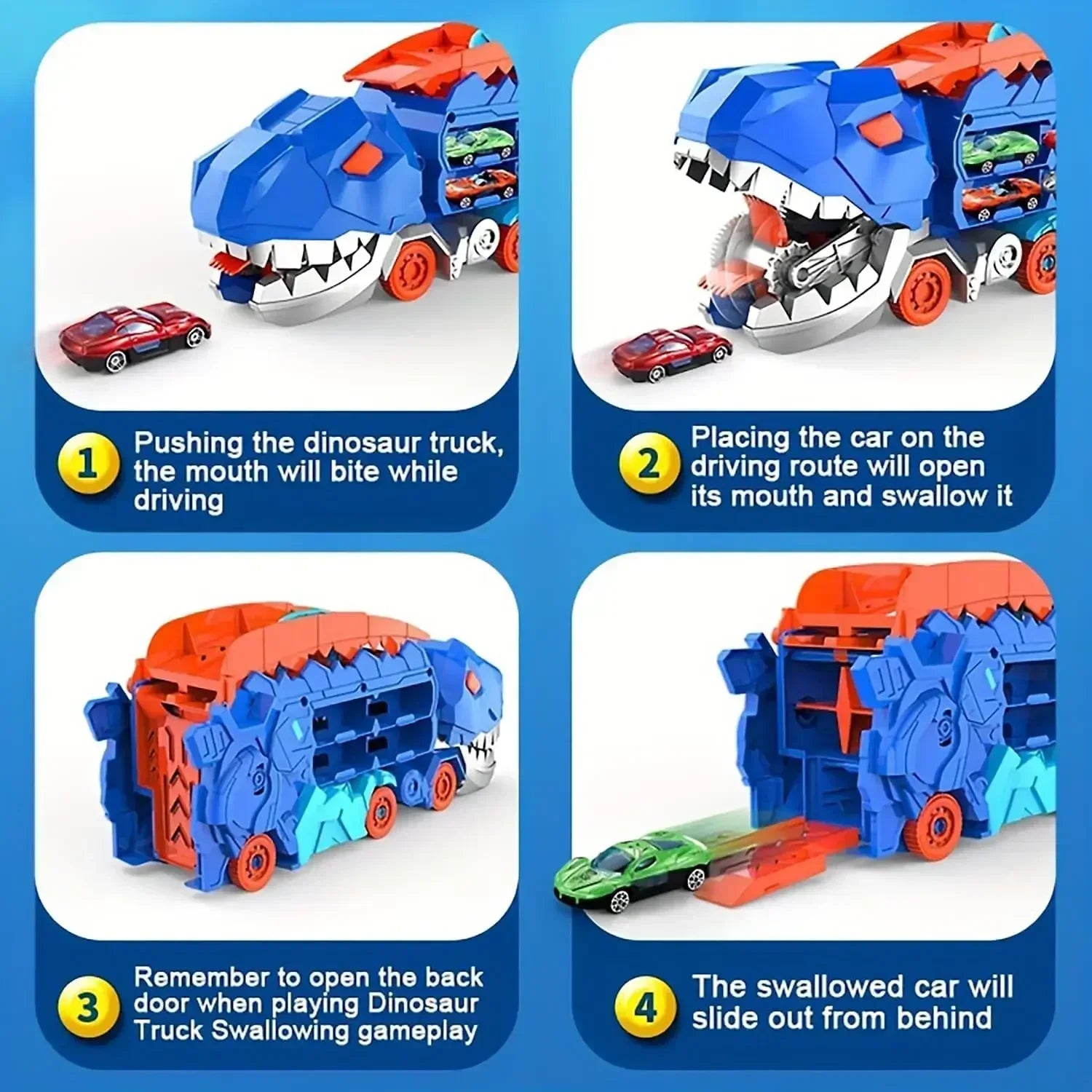 1 Pushing the dinosaur truck, the mouth will bite while driving

2 Placing the car on the driving route will open its mouth and swallow it

3 Remember to open the back door when playing Dinosaur Truck Swallowing gameplay

4 The swallowed car will slide out from behind