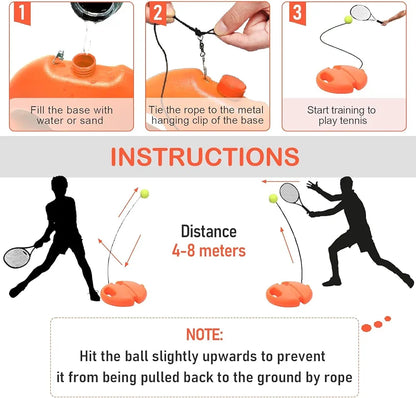 1
Fill the base with water or sand

2
Tie the rope to the metal hanging clip of the base

3
Start training to play tennis

INSTRUCTIONS

Distance
4-8 meters

NOTE:
Hit the ball slightly upwards to prevent it from being pulled back to the ground by rope