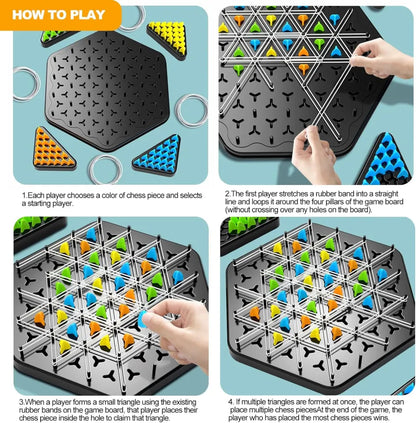 HOW TO PLAY

1.Each player chooses a color of chess piece and selects a starting player.

2.The first player stretches a rubber band into a straight line and loops it around the four pillars of the game board (without crossing over any holes on the board).

3.When a player forms a small triangle using the existing rubber bands on the game board, that player places their chess piece inside the hole to claim that triangle.

4. If multiple triangles are formed at once, the player can place multiple chess piecesAt the end of the game, the player who has placed the most chess pieces wins.