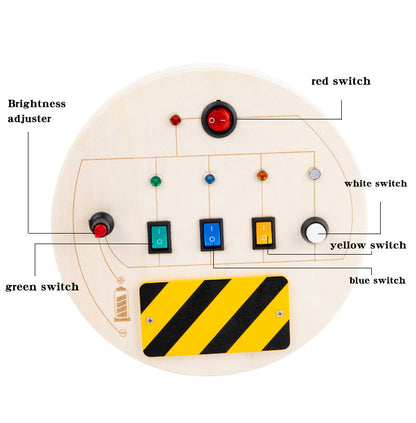 red switch

Brightness adjuster

white switch

yellow switch

green switch

blue switch