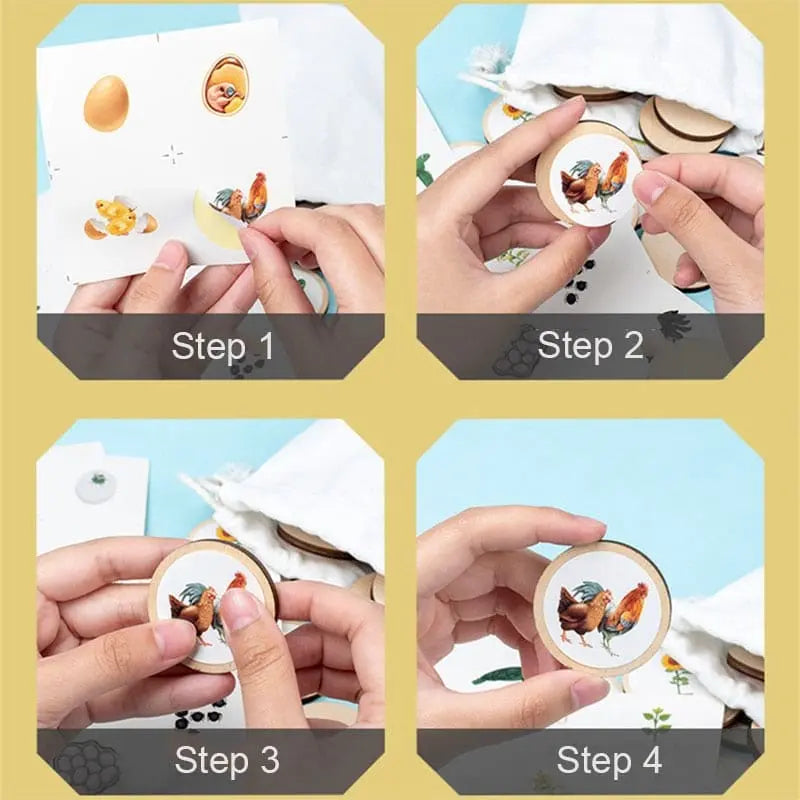 Step 1

Step 2

Step 3

Step 4