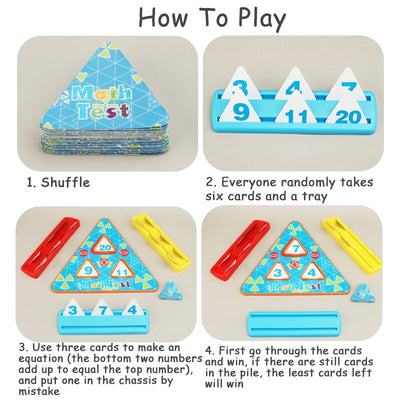 How To Play

Math Test

3 4 7
9 11 20

1. Shuffle

2. Everyone randomly takes six cards and a tray

20
9 11
Math Test
3 7 4

7
3 4
Math Test

3. Use three cards to make an equation (the bottom two numbers add up to equal the top number), and put one in the chassis by mistake

4. First go through the cards and win, if there are still cards in the pile, the least cards left will win