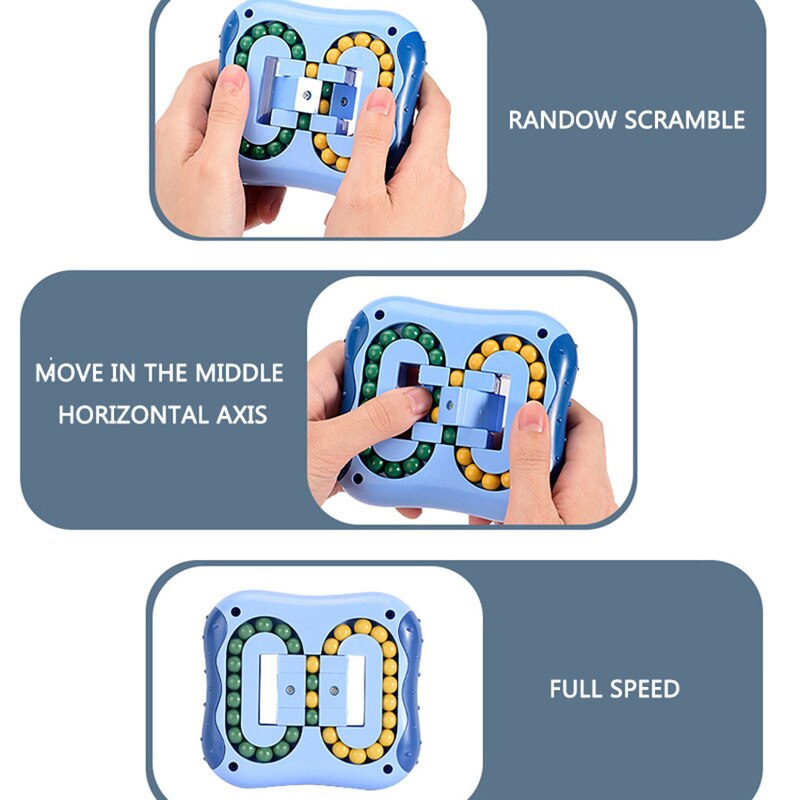 RANDOW SCRAMBLE

MOVE IN THE MIDDLE HORIZONTAL AXIS

FULL SPEED