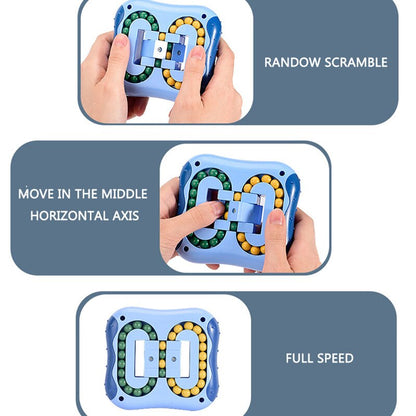 RANDOW SCRAMBLE

MOVE IN THE MIDDLE HORIZONTAL AXIS

FULL SPEED