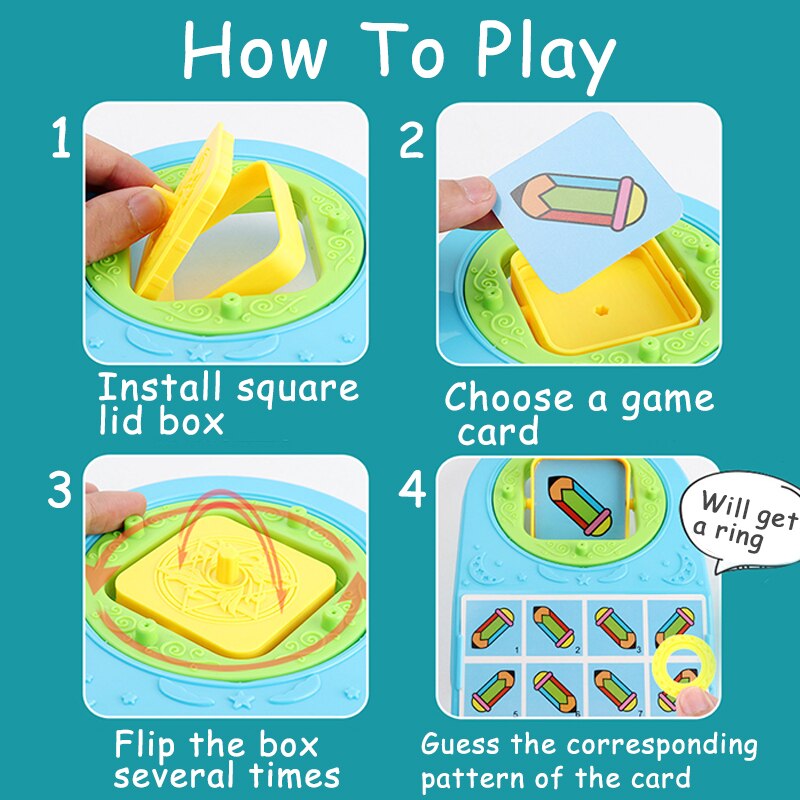 How To Play

1

Install square lid box

2

Choose a game card

3

Flip the box several times

4

Will get a ring

1 2 3

5 6 7

Guess the corresponding pattern of the card