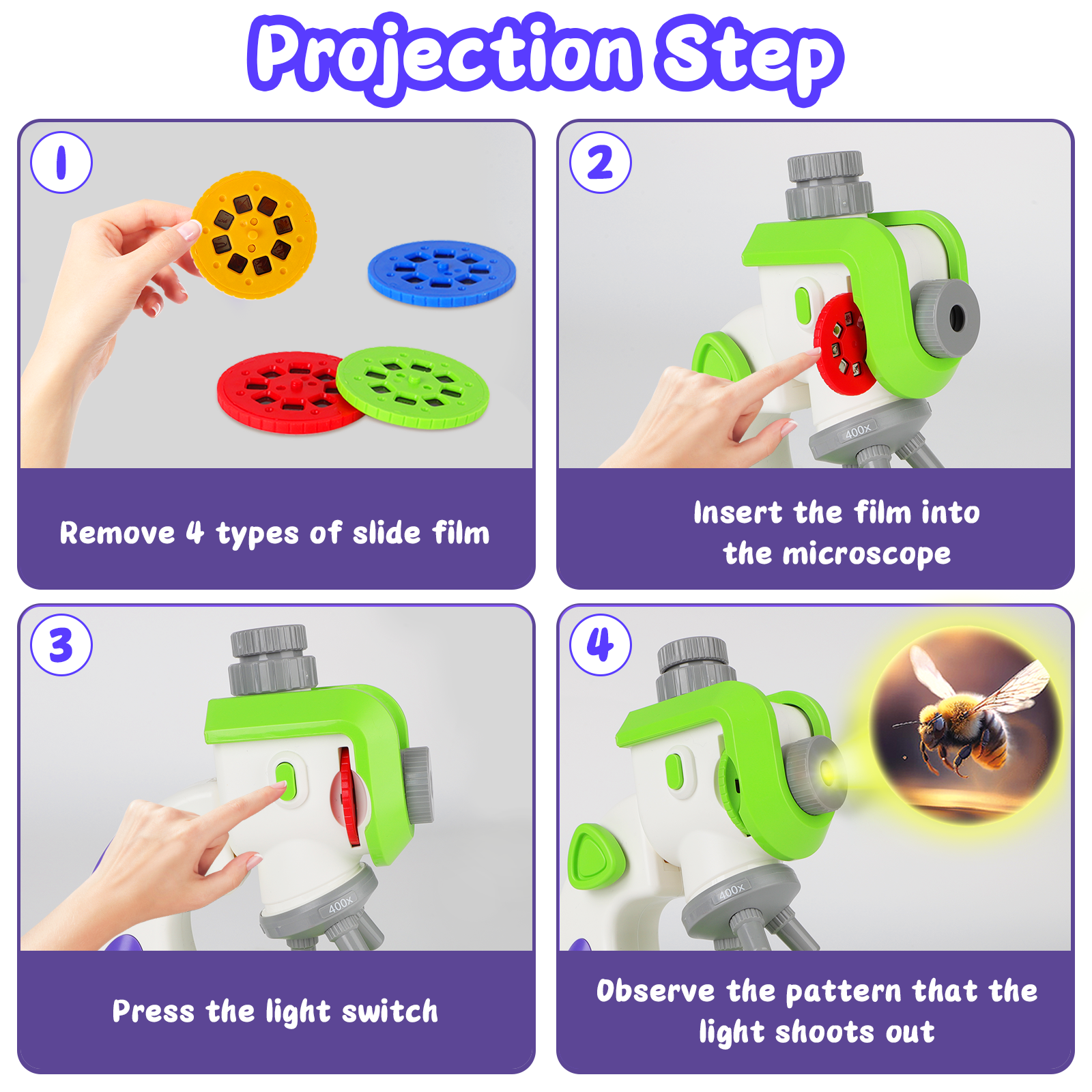 Projection Step

1

Remove 4 types of slide film

2

400x

Insert the film into the microscope

3

400x

Press the light switch

4

400x

Observe the pattern that the light shoots out