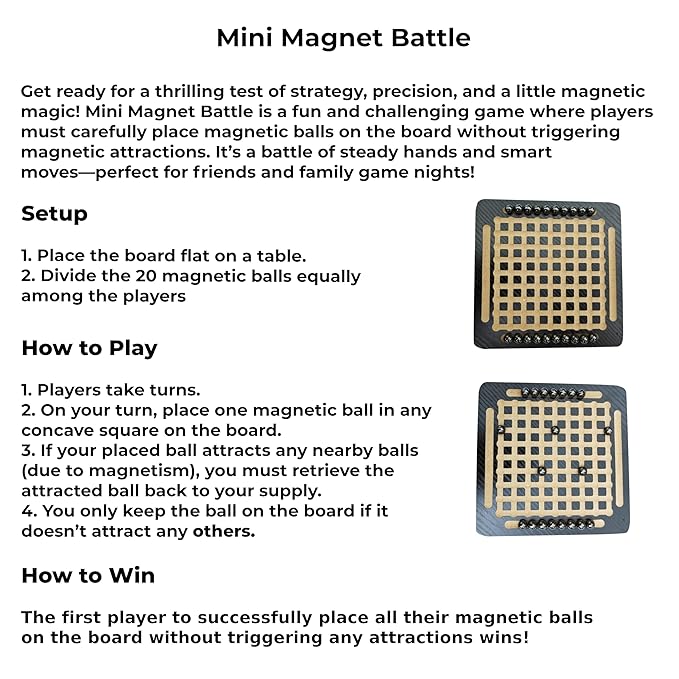 Mini Magnet Battle

Get ready for a thrilling test of strategy, precision, and a little magnetic magic! Mini Magnet Battle is a fun and challenging game where players must carefully place magnetic balls on the board without triggering magnetic attractions. It's a battle of steady hands and smart moves—perfect for friends and family game nights!

Setup

1. Place the board flat on a table.
2. Divide the 20 magnetic balls equally among the players

How to Play

1. Players take turns.
2. On your turn, place one magnetic ball in any concave square on the board.
3. If your placed ball attracts any nearby balls (due to magnetism), you must retrieve the attracted ball back to your supply.
4. You only keep the ball on the board if it doesn't attract any others.

How to Win

The first player to successfully place all their magnetic balls on the board without triggering any attractions wins!