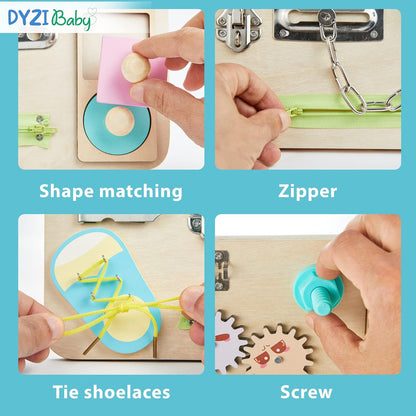 DYZI Baby

Shape matching

Zipper

Tie shoelaces

Screw