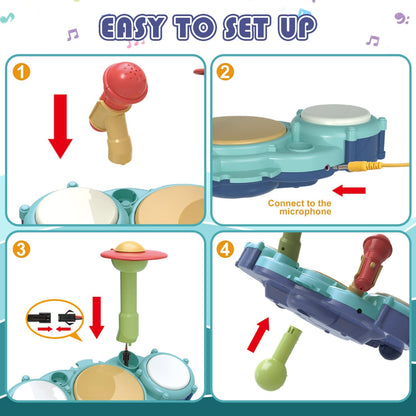 EASY TO SET UP

1

2

Connect to the microphone

3

4