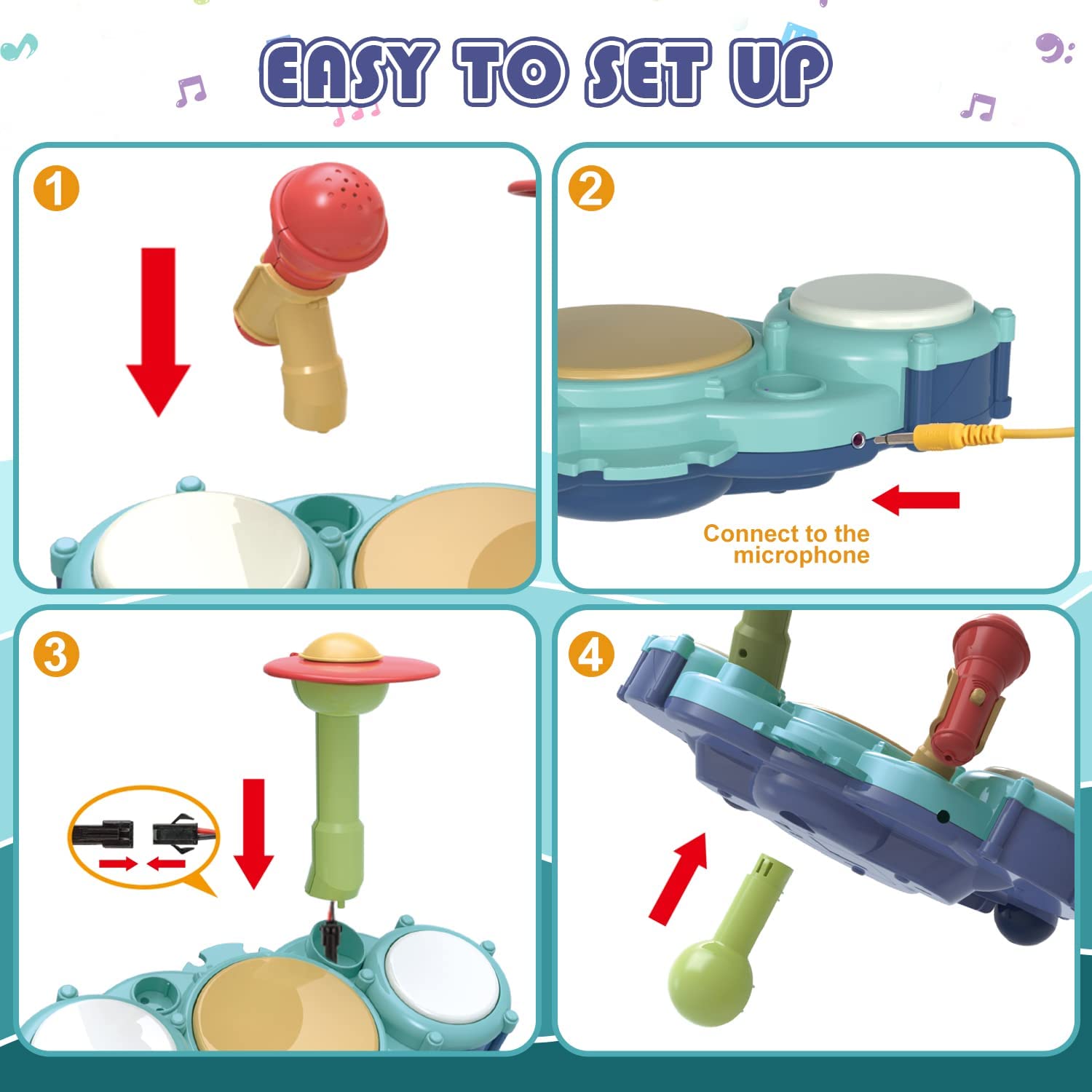 EASY TO SET UP

1

2

Connect to the microphone

3

4