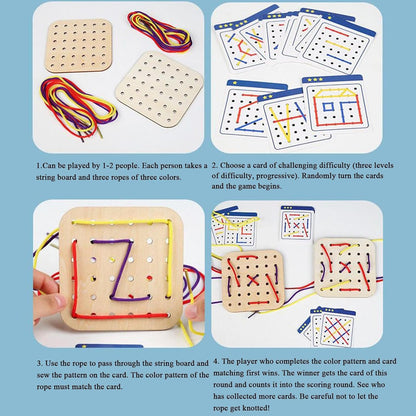 1.Can be played by 1-2 people. Each person takes a string board and three ropes of three colors.

2. Choose a card of challenging difficulty (three levels of difficulty, progressive). Randomly turn the cards and the game begins.

3. Use the rope to pass through the string board and sew the pattern on the card. The color pattern of the rope must match the card.

4. The player who completes the color pattern and card matching first wins. The winner gets the card of this round and counts it into the scoring round. See who has collected more cards. Be careful not to let the rope get knotted!