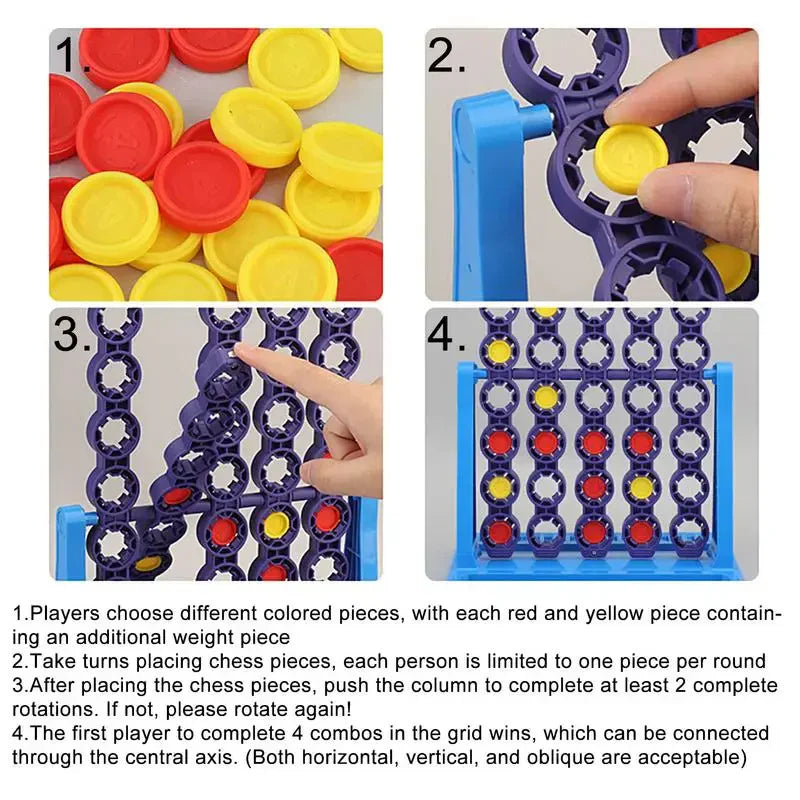 1.

2.

3.

4.

1.Players choose different colored pieces, with each red and yellow piece containing an additional weight piece
2.Take turns placing chess pieces, each person is limited to one piece per round
3.After placing the chess pieces, push the column to complete at least 2 complete rotations. If not, please rotate again!
4.The first player to complete 4 combos in the grid wins, which can be connected through the central axis. (Both horizontal, vertical, and oblique are acceptable)