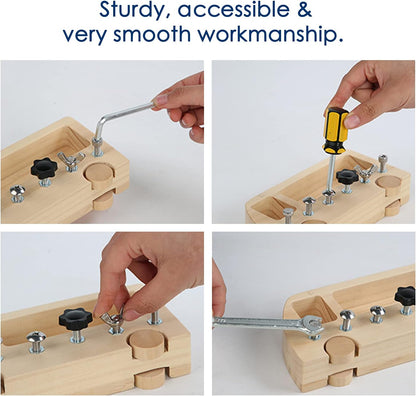 Sturdy, accessible &
very smooth workmanship.