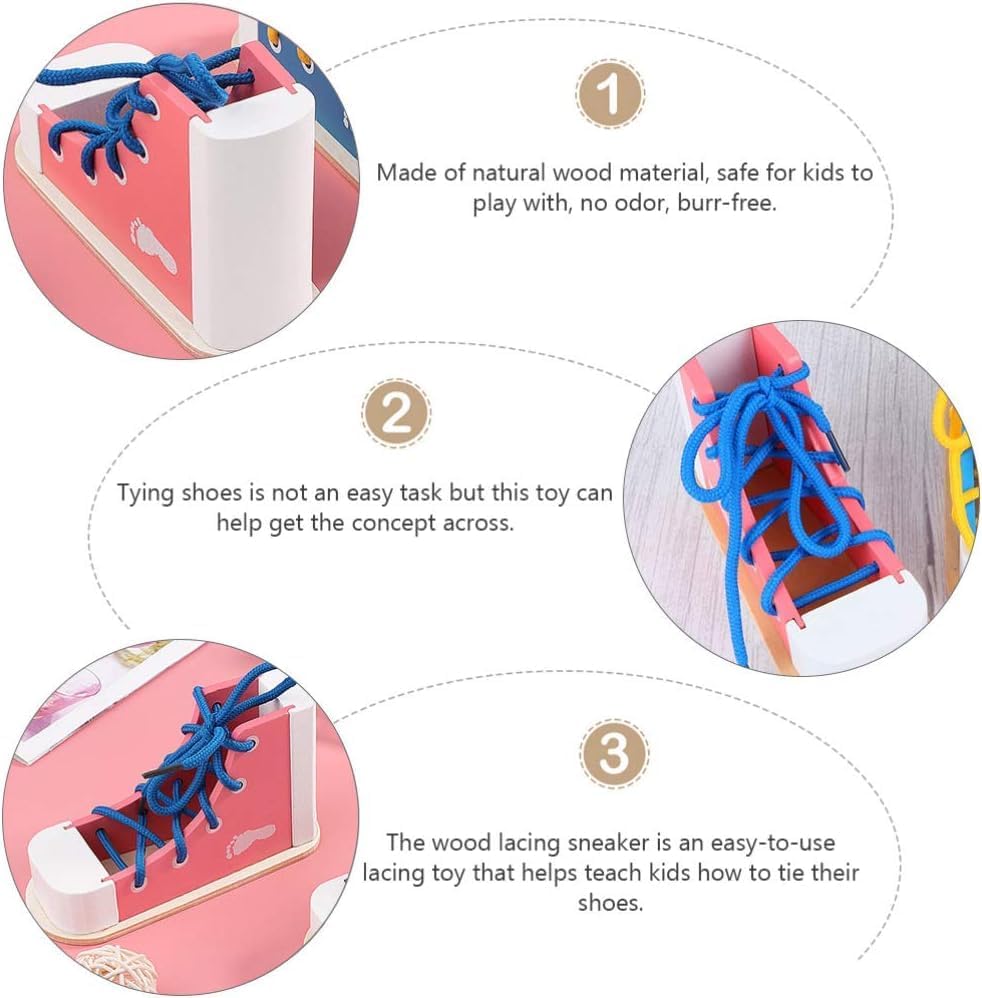 1

Made of natural wood material, safe for kids to play with, no odor, burr-free.

2

Tying shoes is not an easy task but this toy can help get the concept across.

3

The wood lacing sneaker is an easy-to-use lacing toy that helps teach kids how to tie their shoes.