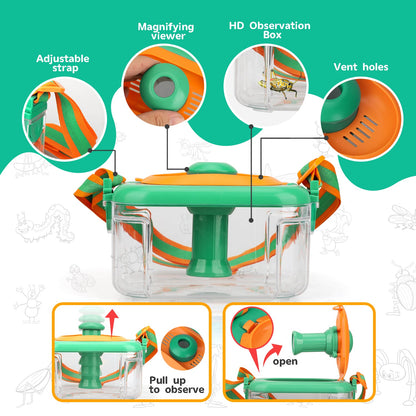 Adjustable strap

Magnifying viewer

HD Observation Box

Vent holes

Pull up to observe

open