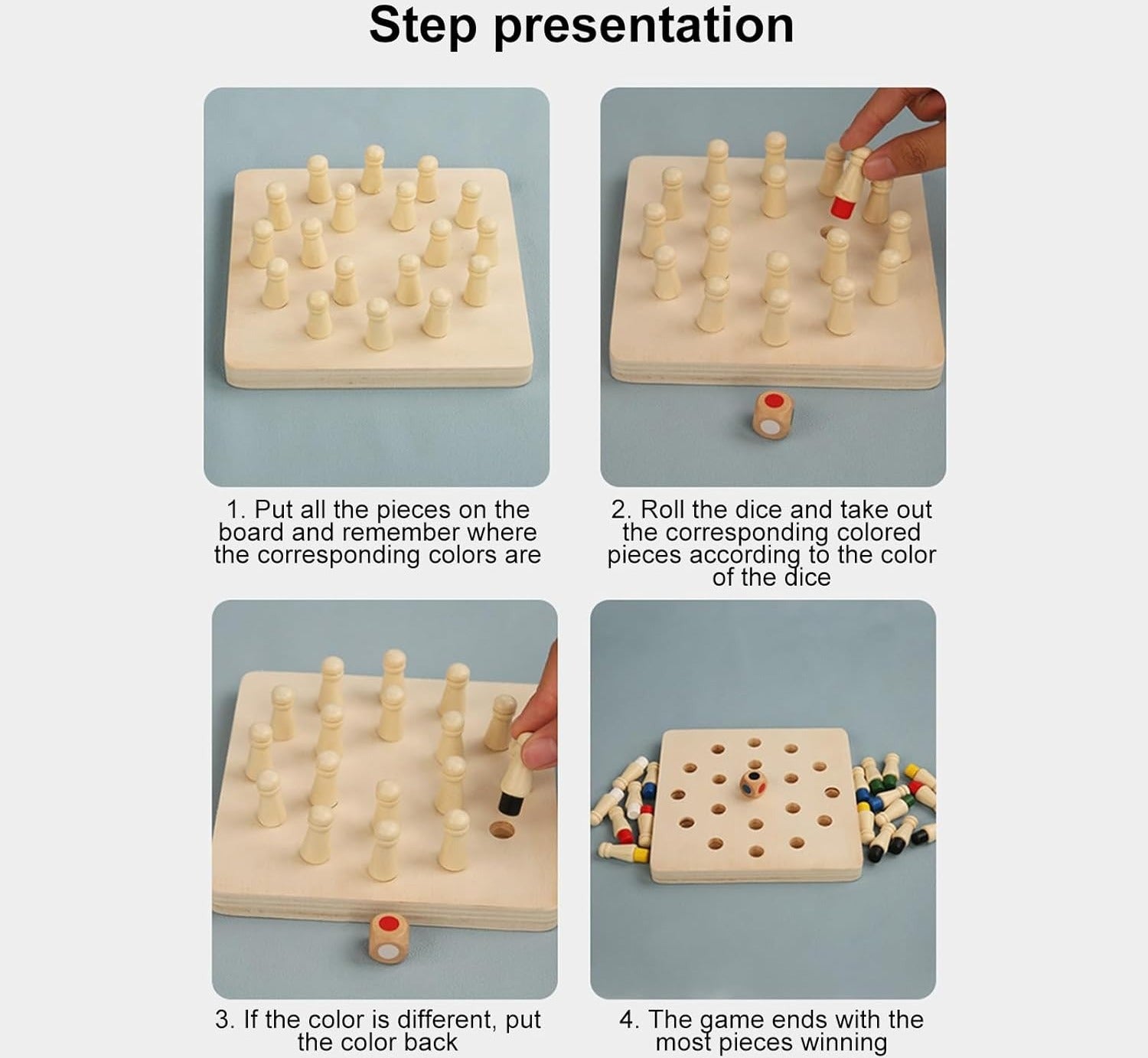 Step presentation

1. Put all the pieces on the board and remember where the corresponding colors are

2. Roll the dice and take out the corresponding colored pieces according to the color of the dice

3. If the color is different, put the color back

4. The game ends with the most pieces winning