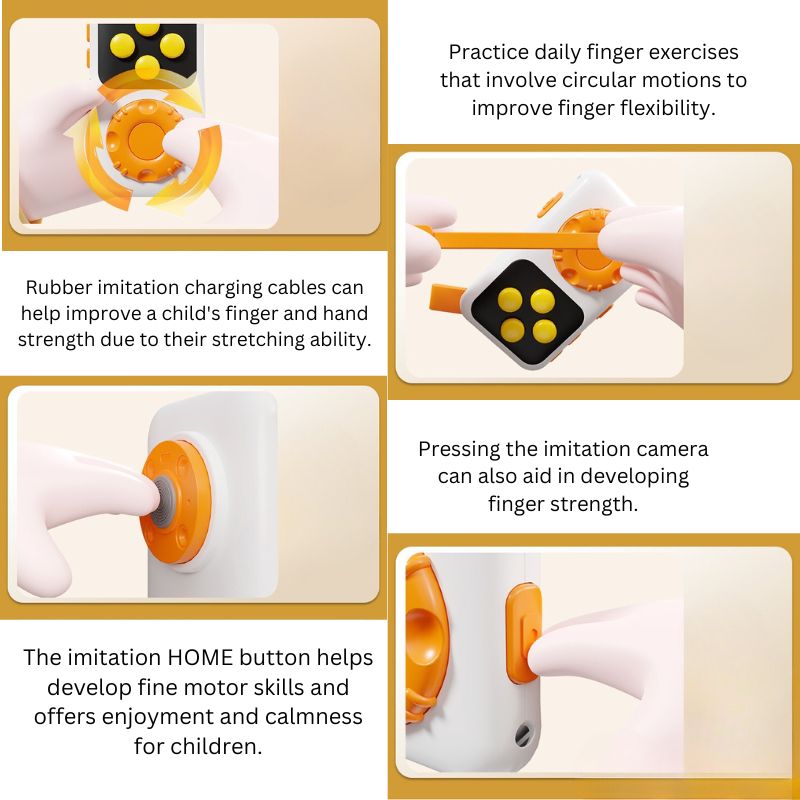 Practice daily finger exercises that involve circular motions to improve finger flexibility.

Rubber imitation charging cables can help improve a child's finger and hand strength due to their stretching ability.

Pressing the imitation camera can also aid in developing finger strength.

The imitation HOME button helps develop fine motor skills and offers enjoyment and calmness for children.