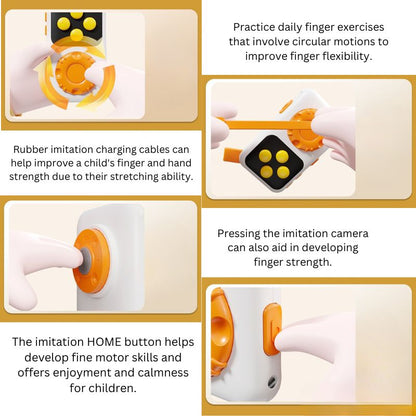 Practice daily finger exercises that involve circular motions to improve finger flexibility.

Rubber imitation charging cables can help improve a child's finger and hand strength due to their stretching ability.

Pressing the imitation camera can also aid in developing finger strength.

The imitation HOME button helps develop fine motor skills and offers enjoyment and calmness for children.