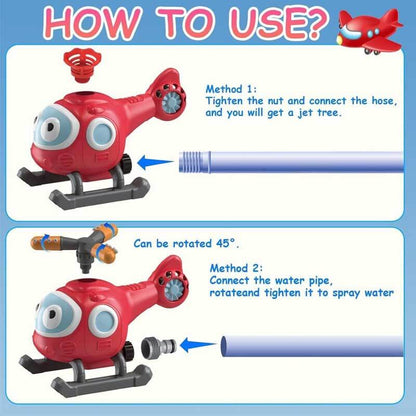 HOW TO USE?

Method 1:
Tighten the nut and connect the hose, and you will get a jet tree.

Can be rotated 45°.

Method 2:
Connect the water pipe, rotateand tighten it to spray water