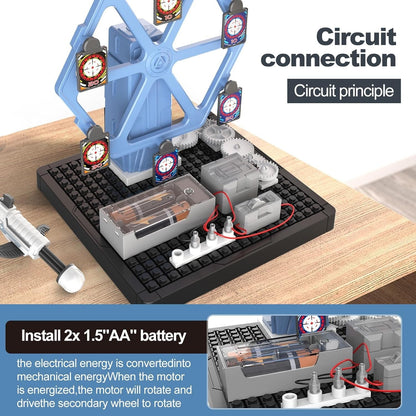 Circuit connection

Circuit principle

Install 2x 1.5"AA" battery

the electrical energy is convertedinto mechanical energyWhen the motor is energized,the motor will rotate and drivethe secondary wheel to rotate