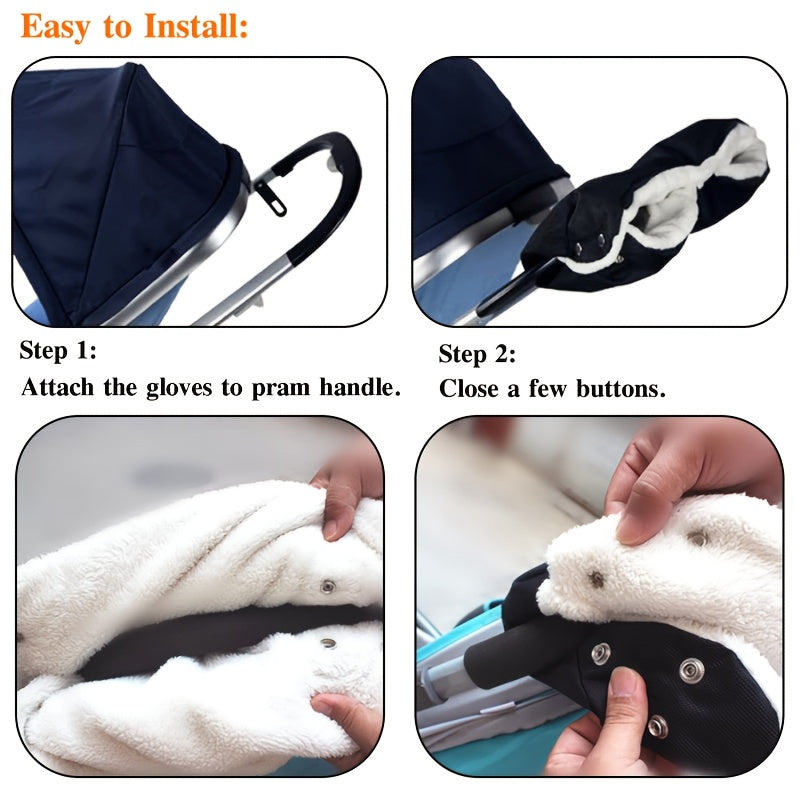 Easy to Install:

Step 1:
Attach the gloves to pram handle.

Step 2:
Close a few buttons.