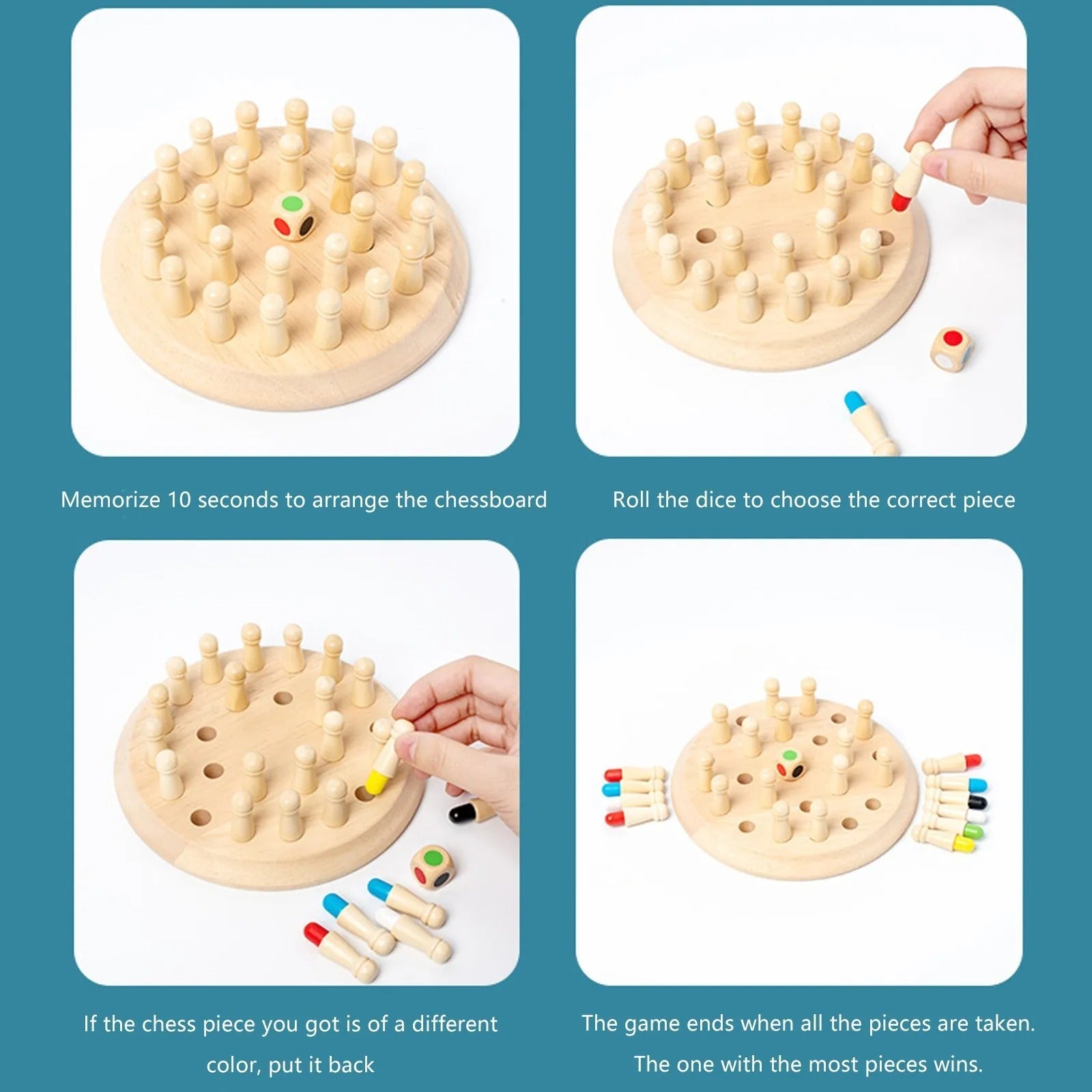 Memorize 10 seconds to arrange the chessboard

Roll the dice to choose the correct piece

If the chess piece you got is of a different color, put it back

The game ends when all the pieces are taken. The one with the most pieces wins.