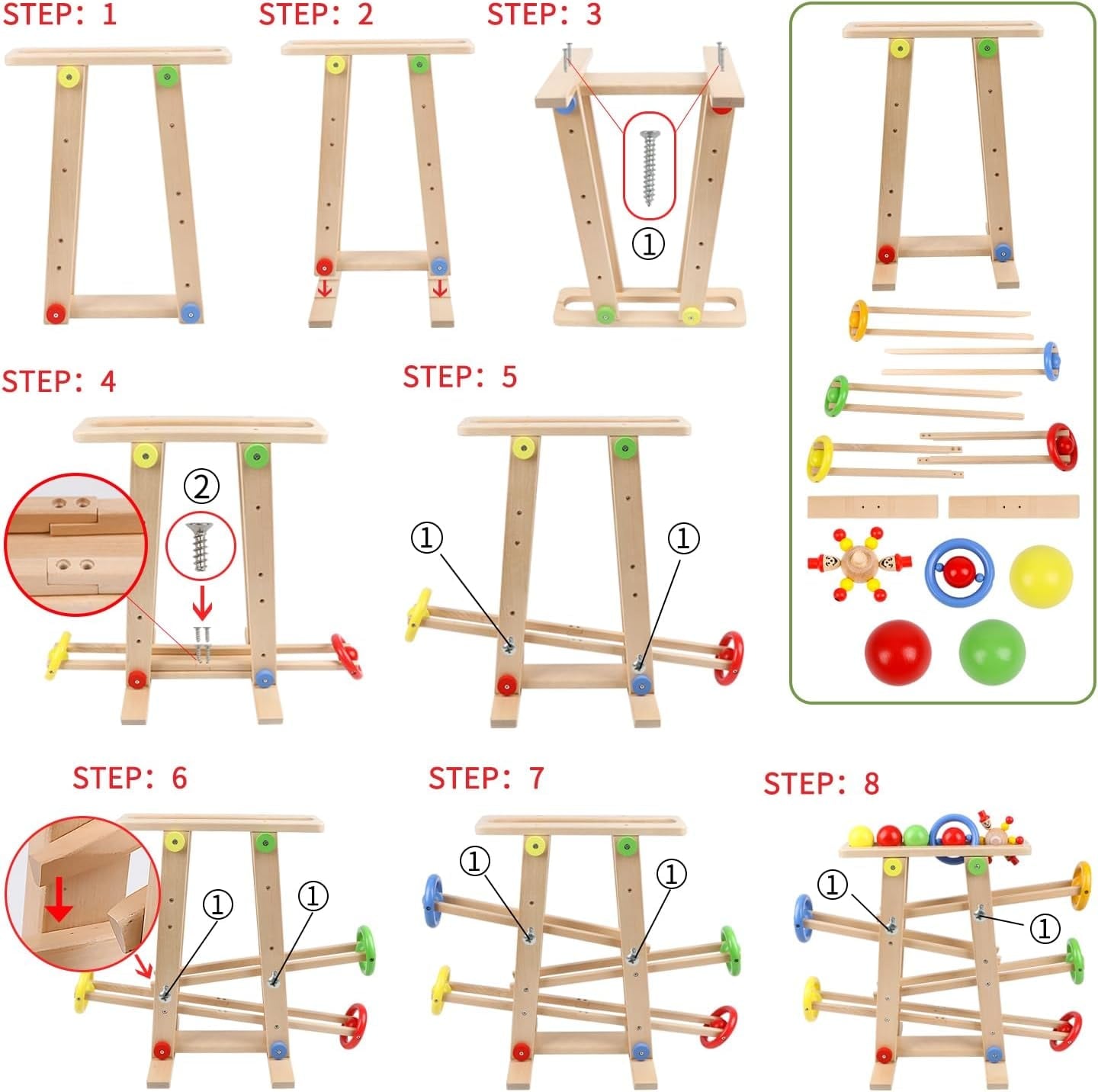 STEP: 1
STEP: 2
STEP: 3
①

STEP: 4
②
STEP: 5
①
①

STEP: 6
①
①
STEP: 7
①
①
STEP: 8
①
①