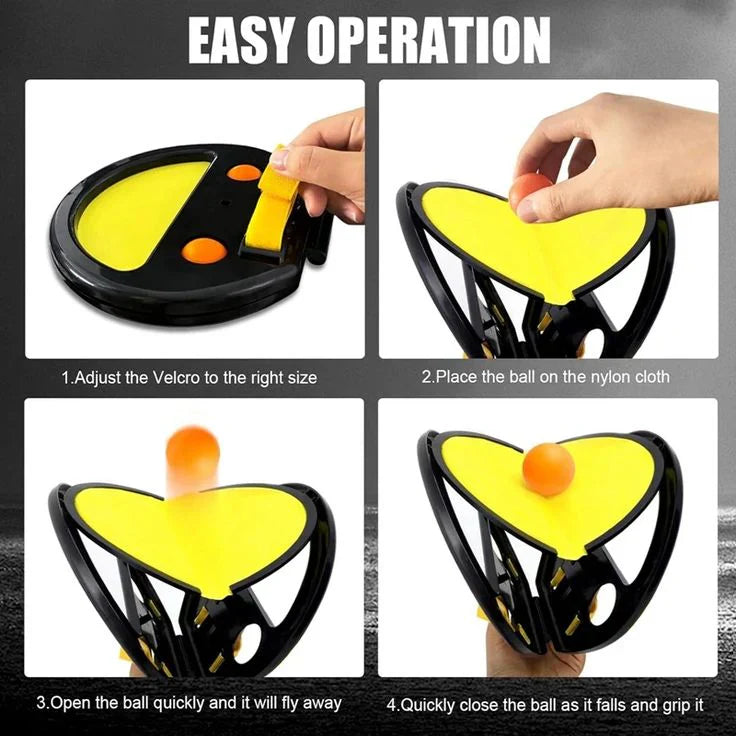 EASY OPERATION

1.Adjust the Velcro to the right size

2.Place the ball on the nylon cloth

3.Open the ball quickly and it will fly away

4.Quickly close the ball as it falls and grip it