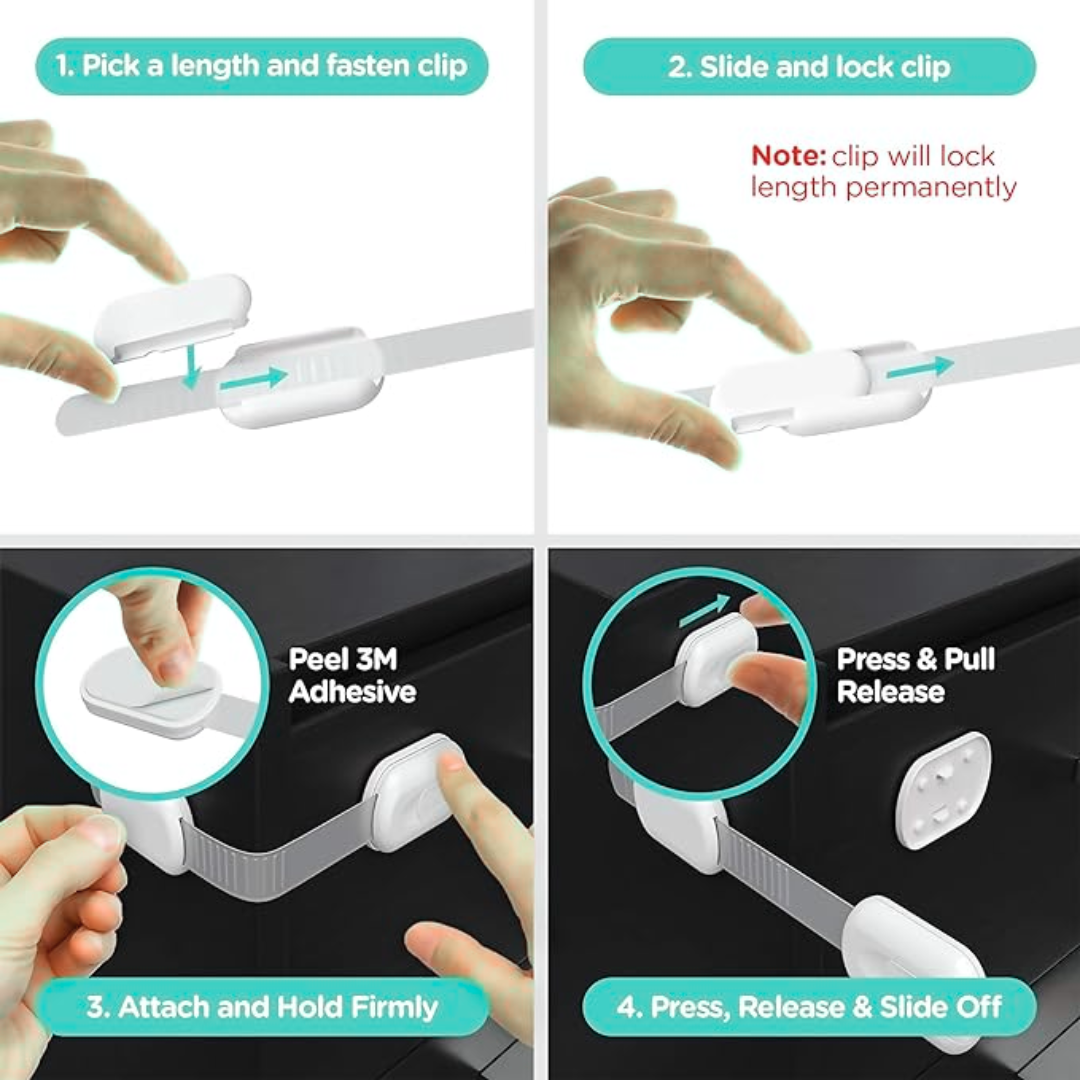 1. Pick a length and fasten clip

2. Slide and lock clip

Note: clip will lock length permanently

Peel 3M Adhesive

3. Attach and Hold Firmly

Press & Pull Release

4. Press, Release & Slide Off