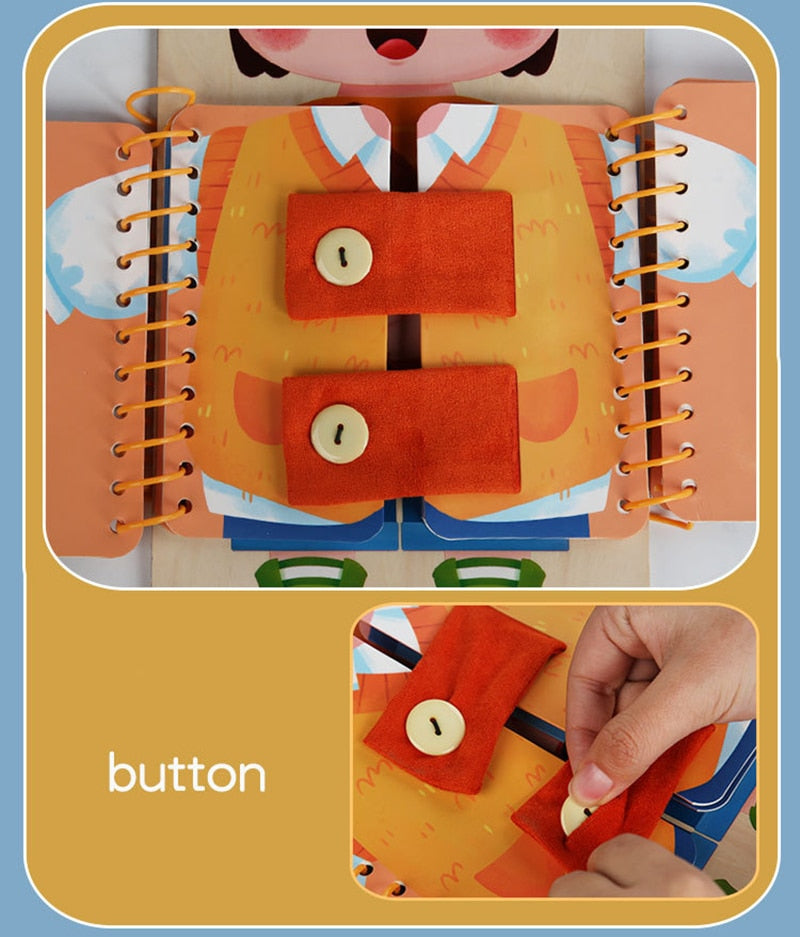 button