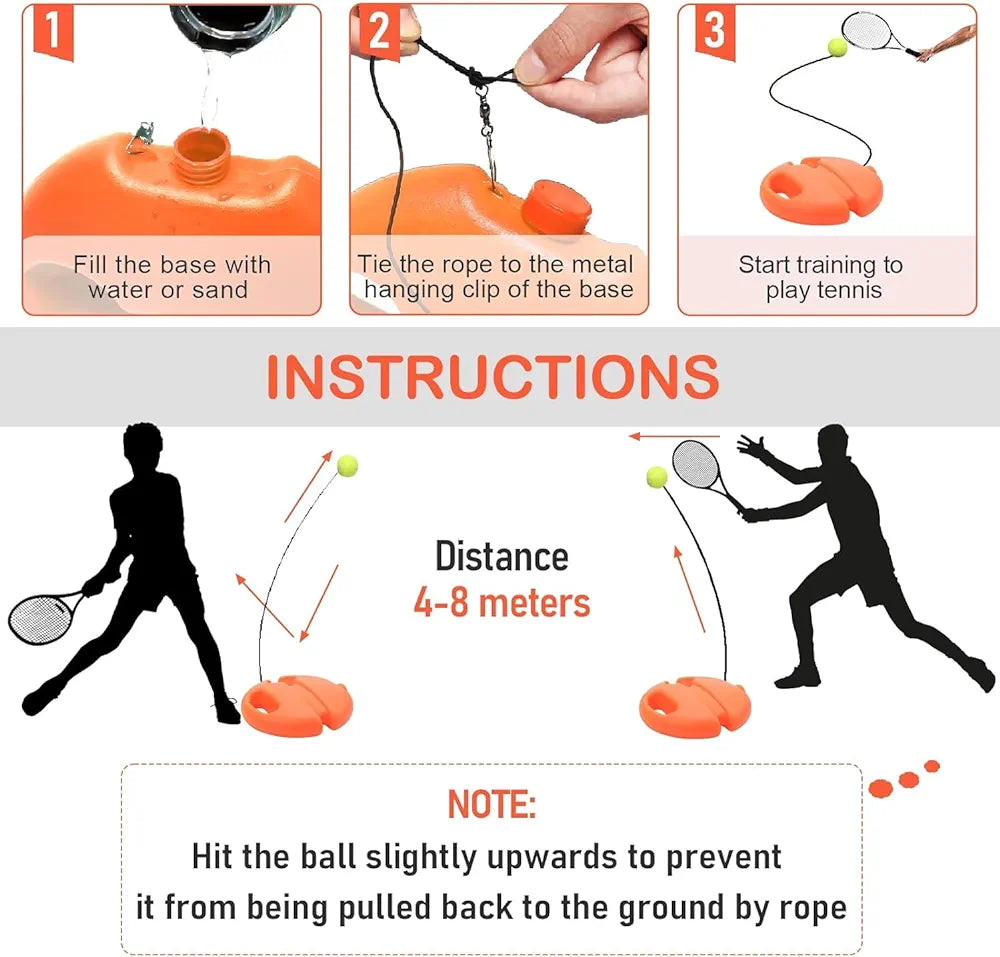 1
Fill the base with water or sand

2
Tie the rope to the metal hanging clip of the base

3
Start training to play tennis

INSTRUCTIONS

Distance
4-8 meters

NOTE:
Hit the ball slightly upwards to prevent it from being pulled back to the ground by rope