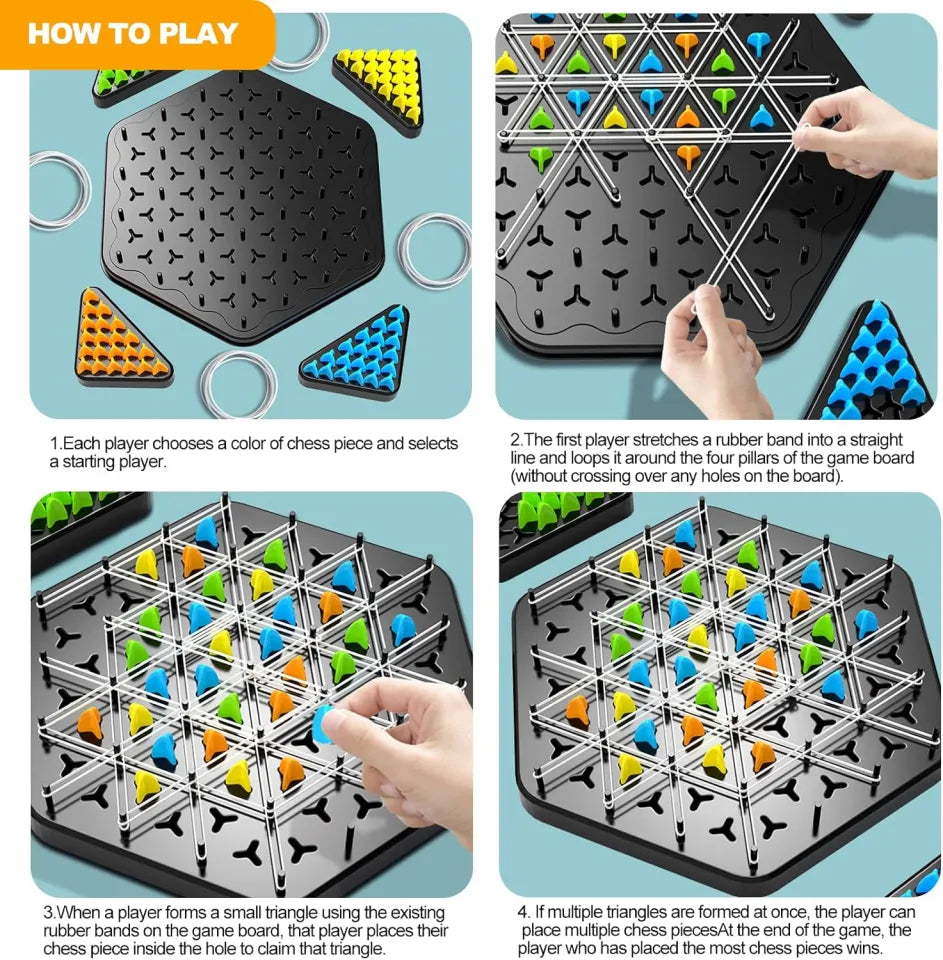 HOW TO PLAY

1.Each player chooses a color of chess piece and selects a starting player.

2.The first player stretches a rubber band into a straight line and loops it around the four pillars of the game board (without crossing over any holes on the board).

3.When a player forms a small triangle using the existing rubber bands on the game board, that player places their chess piece inside the hole to claim that triangle.

4. If multiple triangles are formed at once, the player can place multiple chess piecesAt the end of the game, the player who has placed the most chess pieces wins.