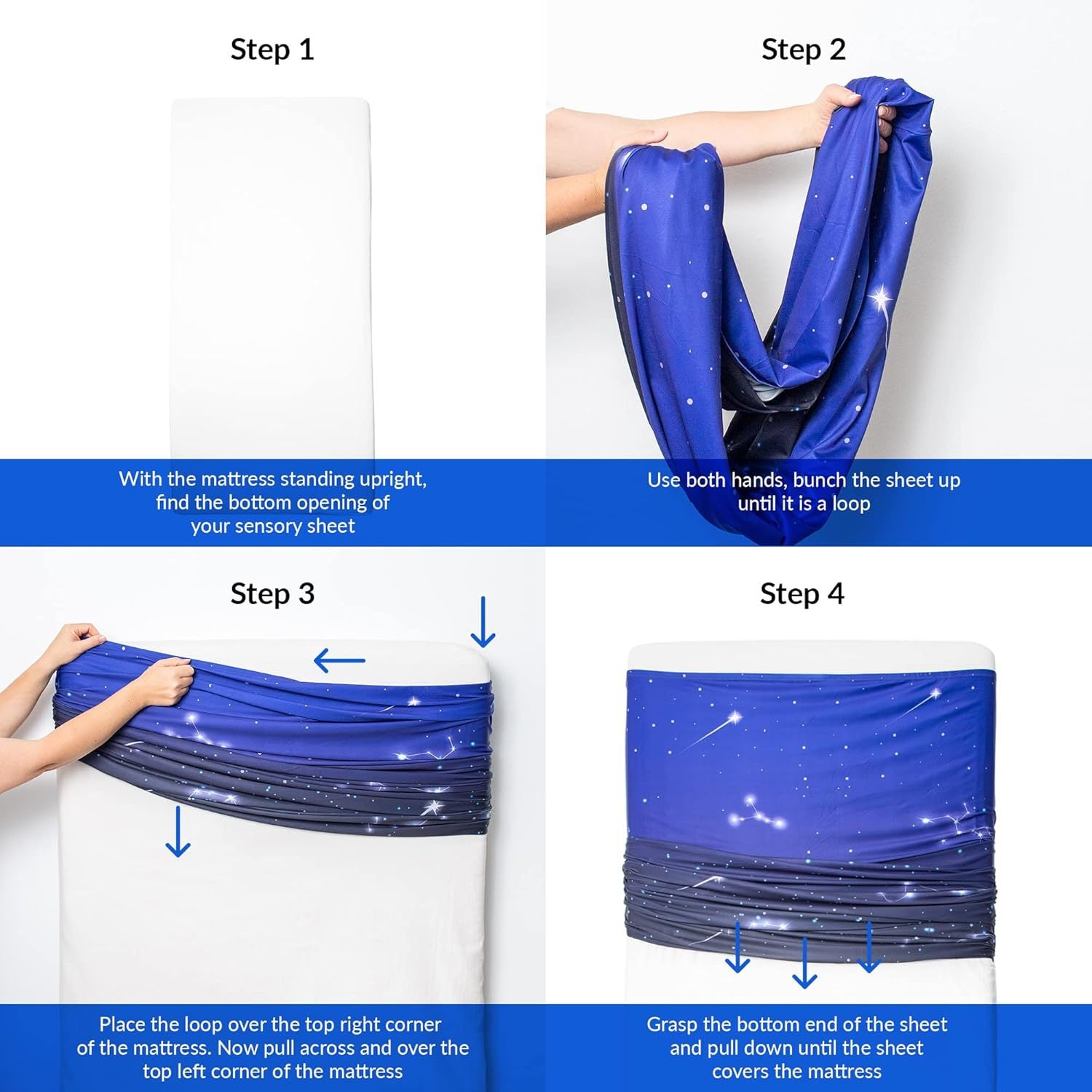 Step 1

With the mattress standing upright, find the bottom opening of your sensory sheet

Step 2

Use both hands, bunch the sheet up until it is a loop

Step 3

Place the loop over the top right corner of the mattress. Now pull across and over the top left corner of the mattress

Step 4

Grasp the bottom end of the sheet and pull down until the sheet covers the mattress