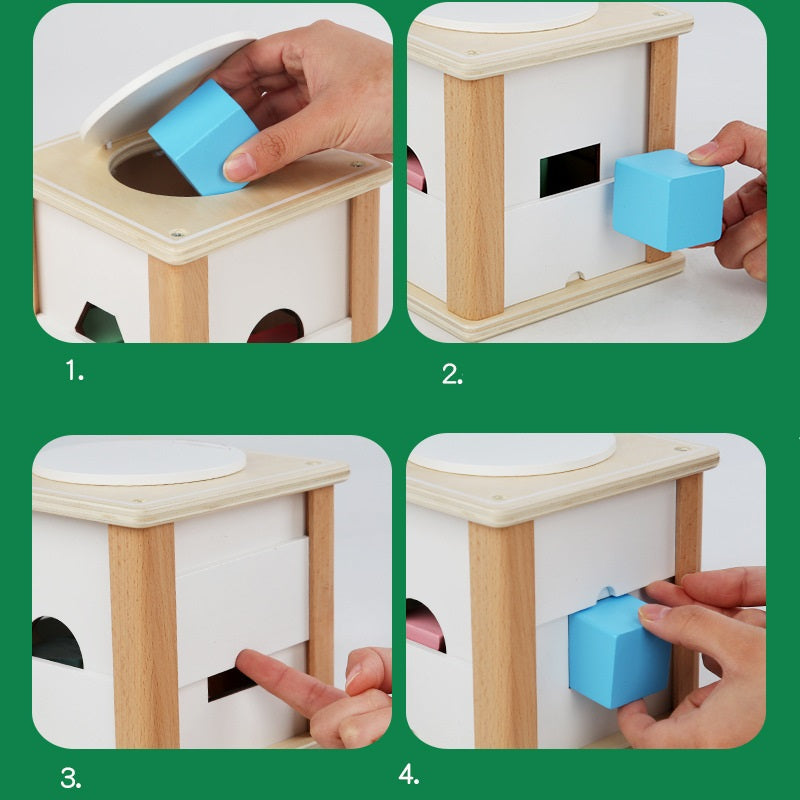 1.

2.

3.

4.