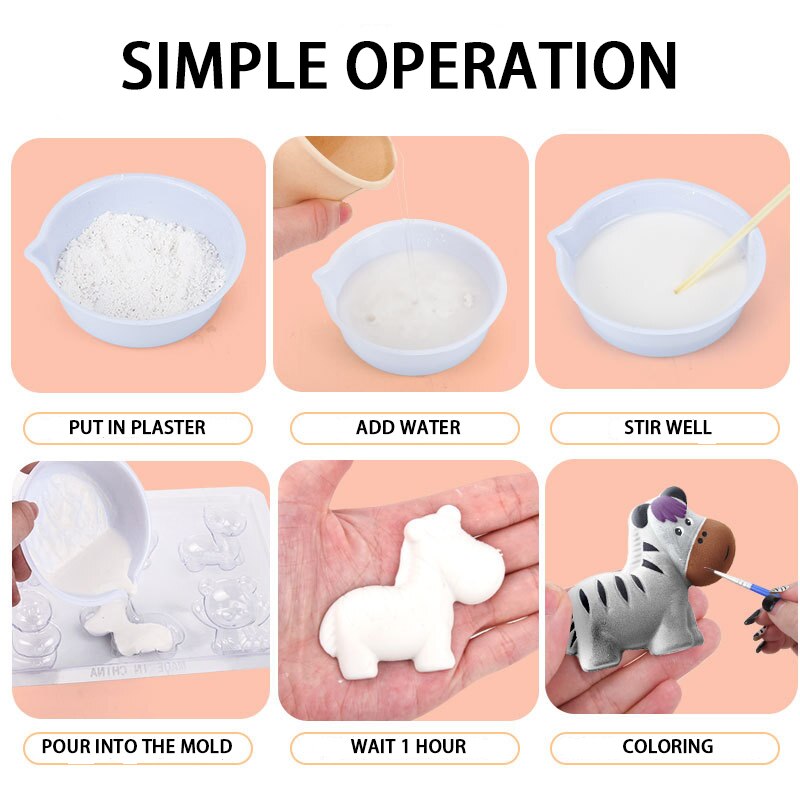 SIMPLE OPERATION

PUT IN PLASTER

ADD WATER

STIR WELL

MADE IN CHINA

POUR INTO THE MOLD

WAIT 1 HOUR

COLORING