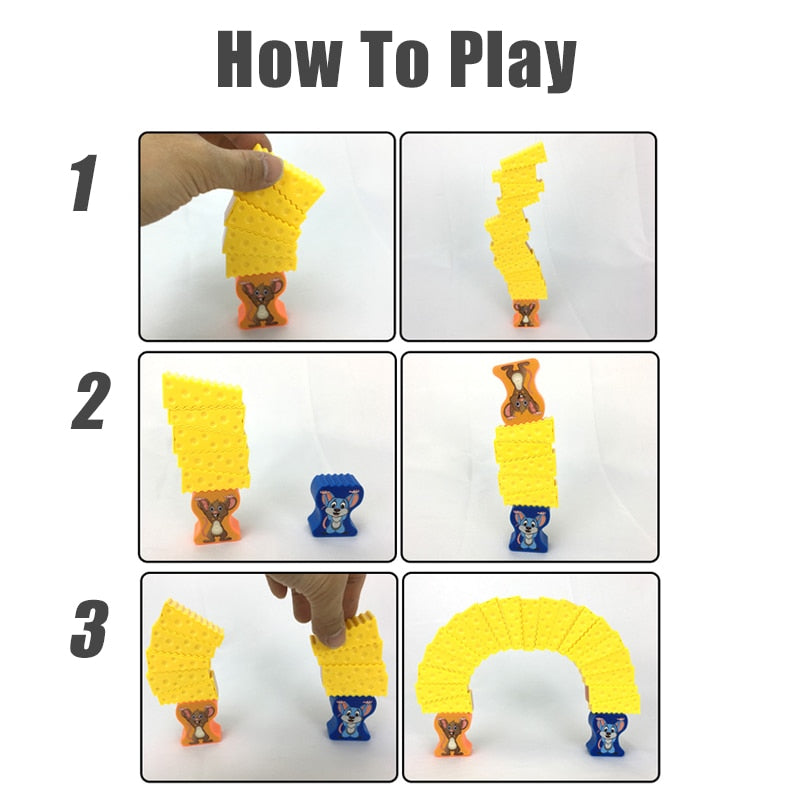 How To Play

1

2

3