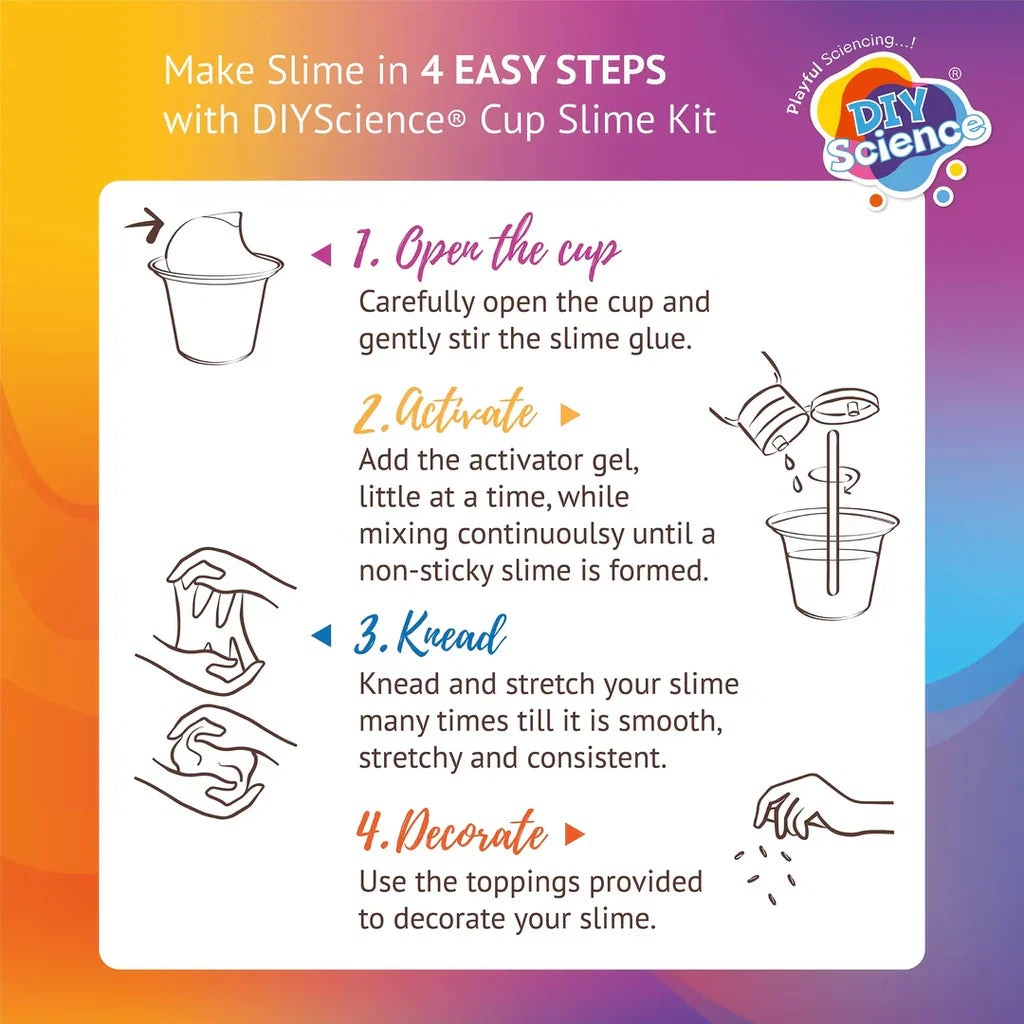 Make Slime in 4 EASY STEPS with DIYScience® Cup Slime Kit

Playful Sciencing...! DIY Science®

1. Open the cup
Carefully open the cup and gently stir the slime glue.

2. Activate
Add the activator gel, little at a time, while mixing continuoulsy until a non-sticky slime is formed.

3. Knead
Knead and stretch your slime many times till it is smooth, stretchy and consistent.

4. Decorate
Use the toppings provided to decorate your slime.