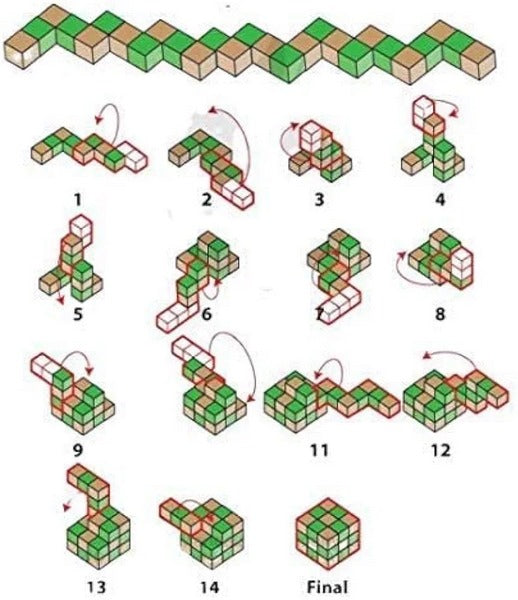 1
2
3
4
5
6
7
8
9
11
12
13
14
Final