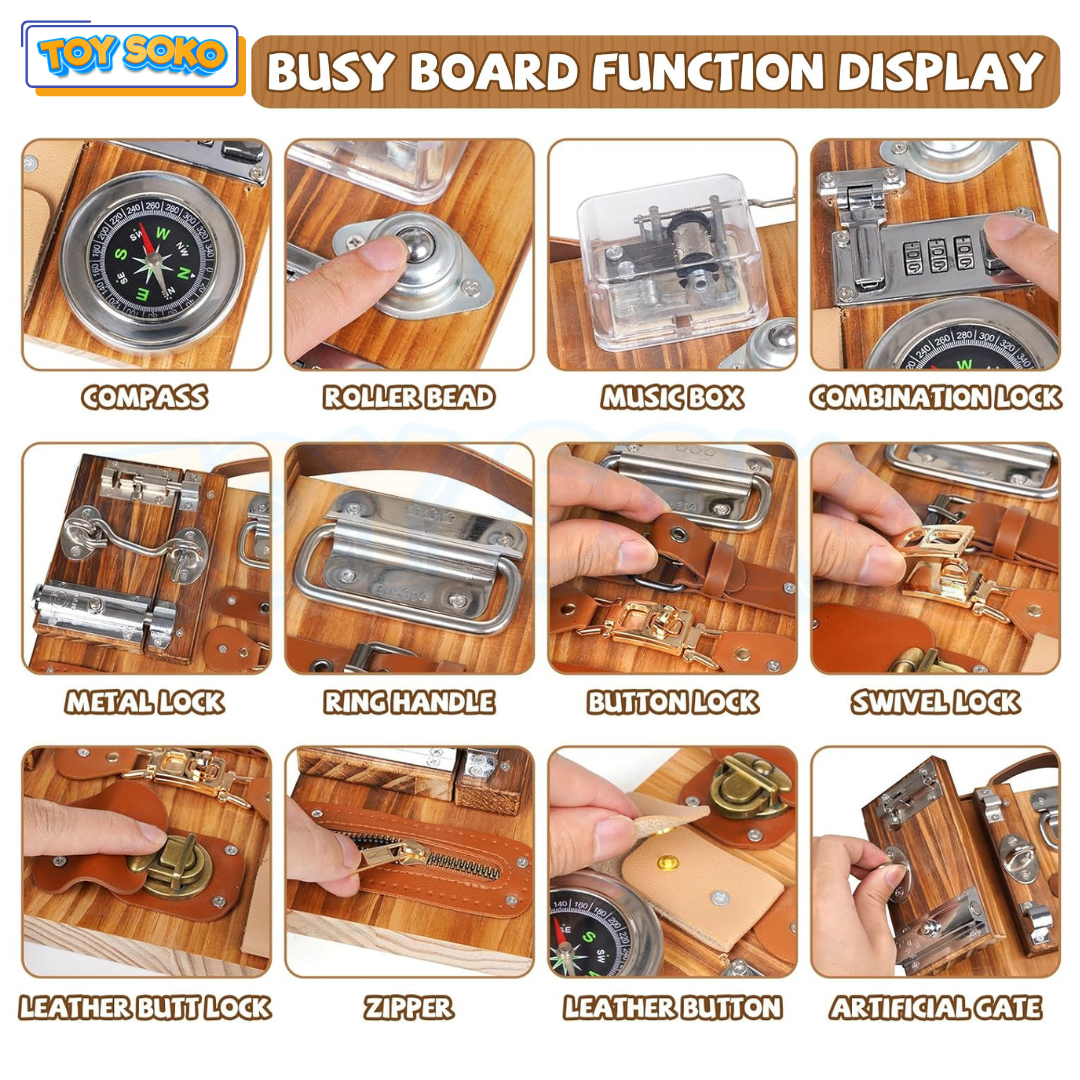 TOY SOKO

BUSY BOARD FUNCTION DISPLAY

COMPASS

ROLLER BEAD

MUSIC BOX

COMBINATION LOCK

METAL LOCK

RING HANDLE

BUTTON LOCK

SWIVEL LOCK

LEATHER BUTT LOCK

ZIPPER

LEATHER BUTTON

ARTIFICIAL GATE